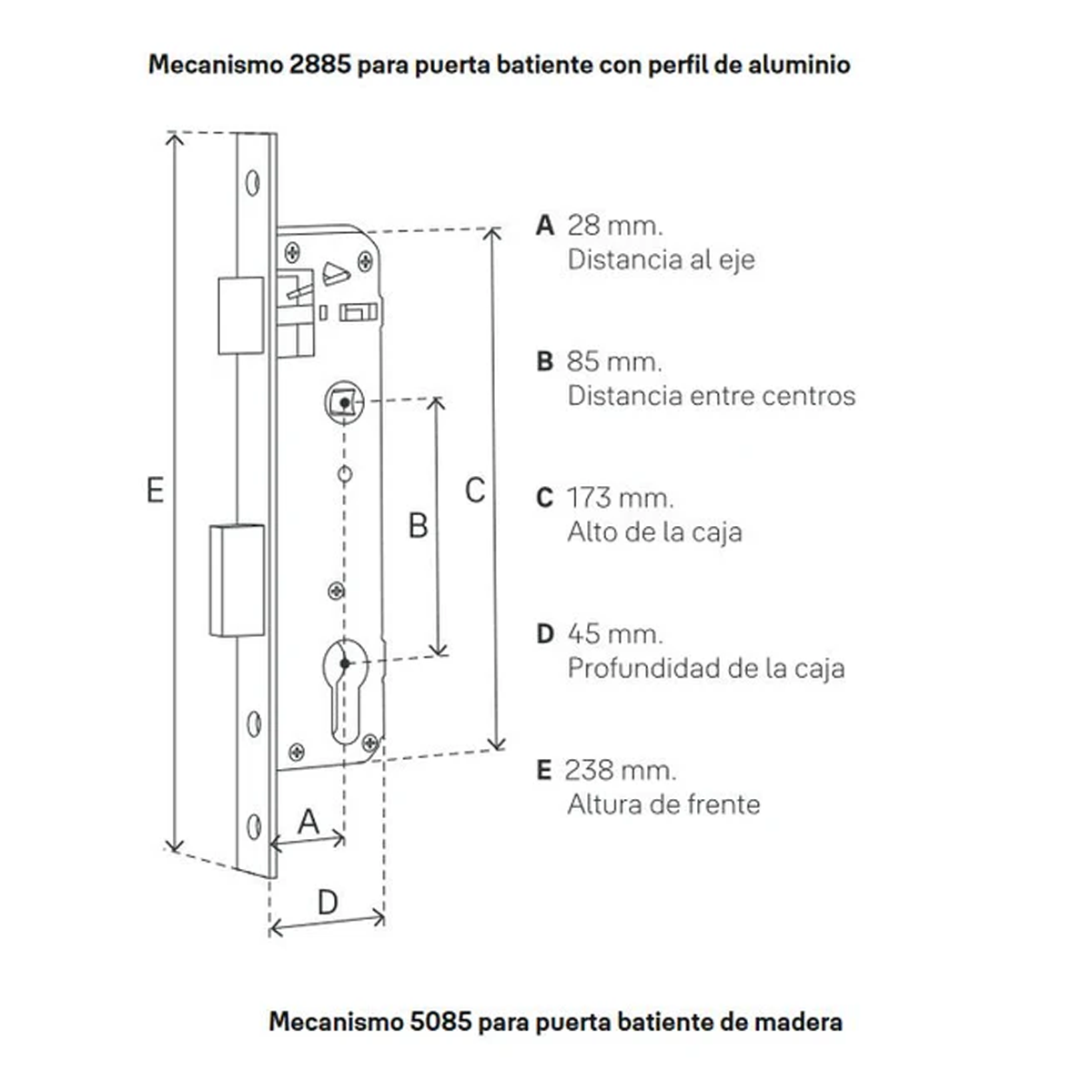 Mecanismo 2885 para puerta batiente con perfil de aluminio

E

B

C

A

D

A 28 mm.
Distancia al eje

B 85 mm.
Distancia entre centros

C 173 mm.
Alto de la caja

D 45 mm.
Profundidad de la caja

E 238 mm.
Altura de frente

Mecanismo 5085 para puerta batiente de madera