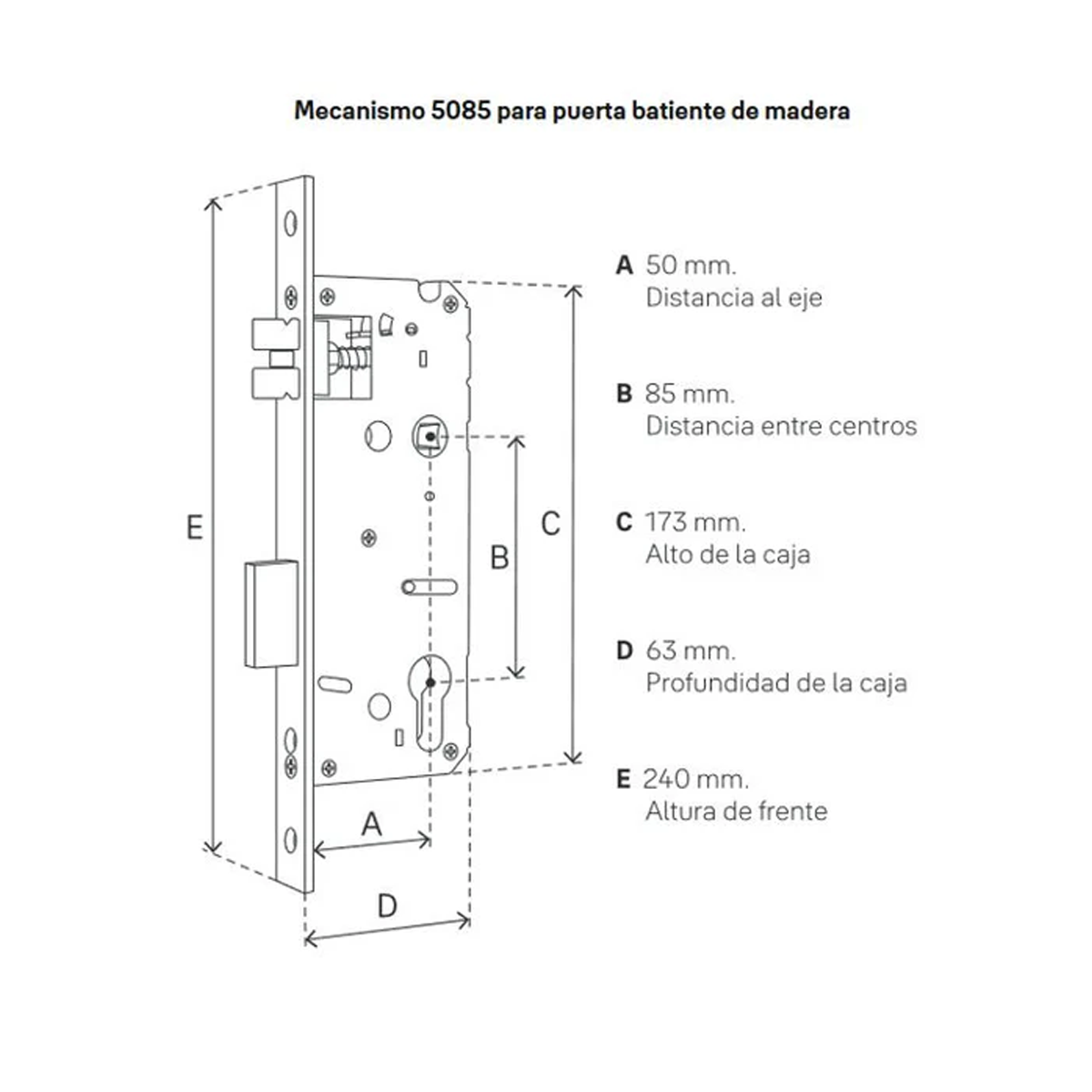 Mecanismo 5085 para puerta batiente de madera

E

B

C

A

D

A 50 mm.
Distancia al eje

B 85 mm.
Distancia entre centros

C 173 mm.
Alto de la caja

D 63 mm.
Profundidad de la caja

E 240 mm.
Altura de frente